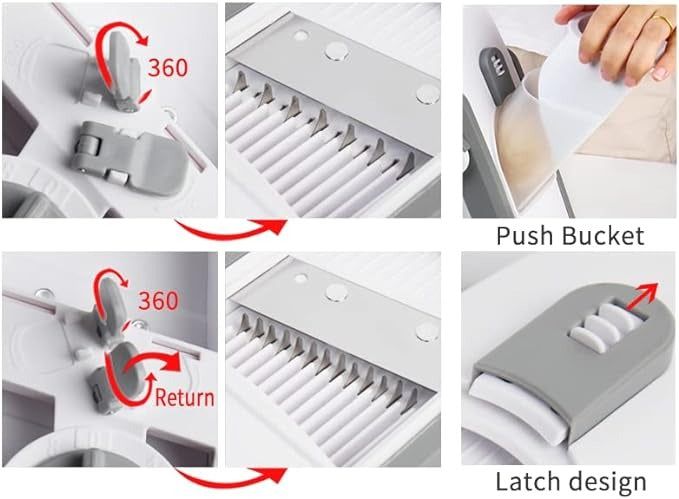 360

Push Bucket

360

Return

Latch design